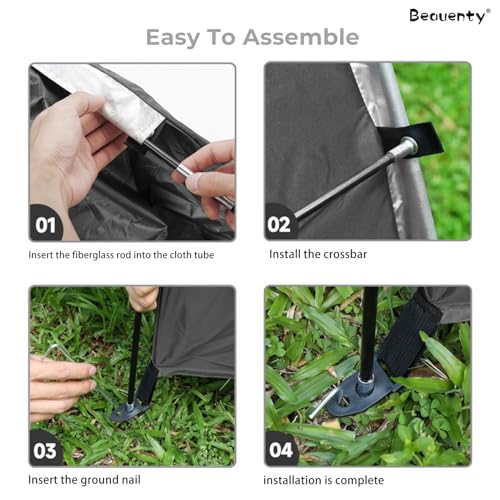 Beauenty®

Easy To Assemble

01

Insert the fiberglass rod into the cloth tube

02

Install the crossbar

03

Insert the ground nail

04

installation is complete