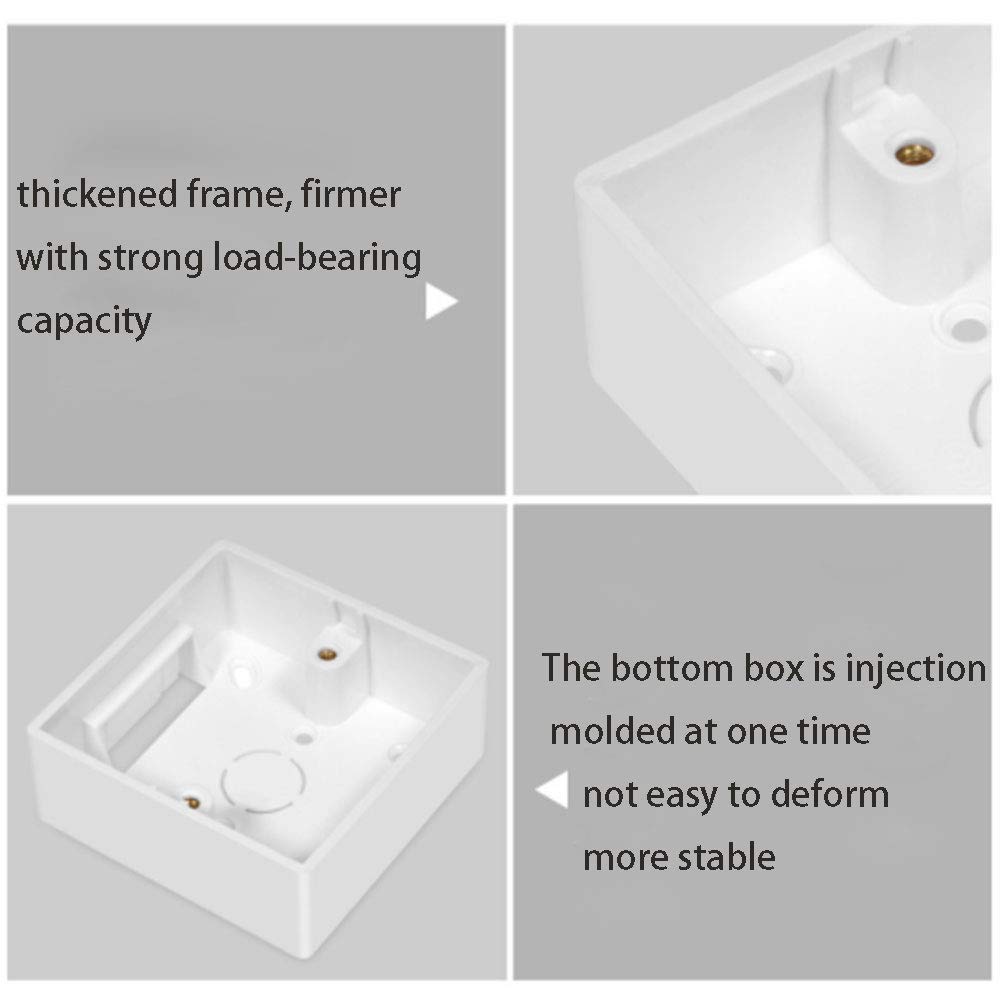 thickened frame, firmer with strong load-bearing capacity

The bottom box is injection molded at one time

not easy to deform more stable