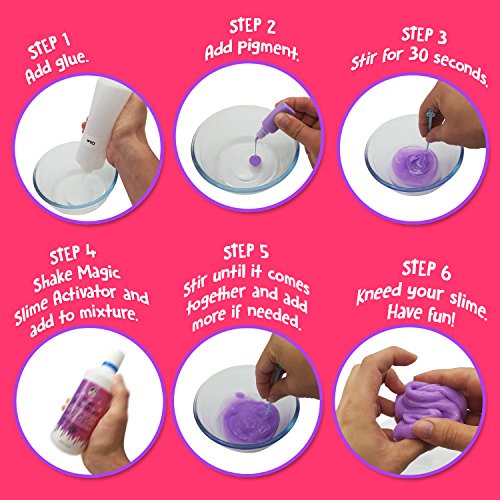 STEP 1
Add glue.

STEP 2
Add pigment.

STEP 3
Stir for 30 seconds.

STEP 4
Shake Magic Slime Activator and add to mixture.

STEP 5
Stir until it comes together and add more if needed.

STEP 6
Kneed your slime. Have fun!