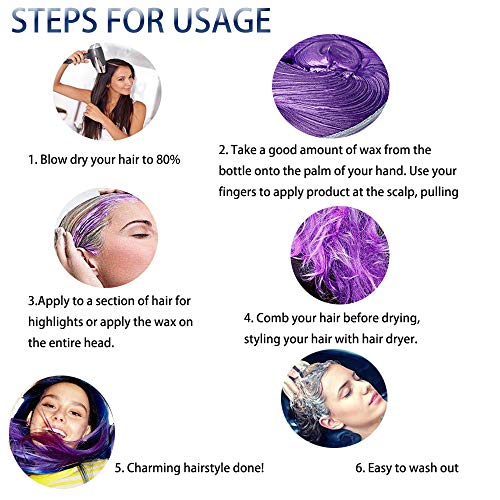 STEPS FOR USAGE

1. Blow dry your hair to 80%

2. Take a good amount of wax from the bottle onto the palm of your hand. Use your fingers to apply product at the scalp, pulling

3.Apply to a section of hair for highlights or apply the wax on the entire head.

4. Comb your hair before drying, styling your hair with hair dryer.

5. Charming hairstyle done!

6. Easy to wash out