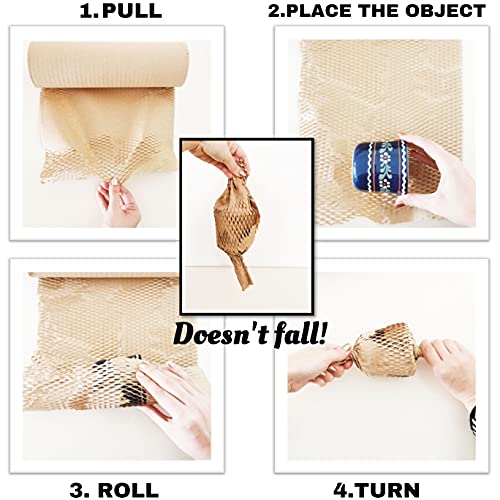 1.PULL

2.PLACE THE OBJECT

Doesn't fall!

3. ROLL

4.TURN