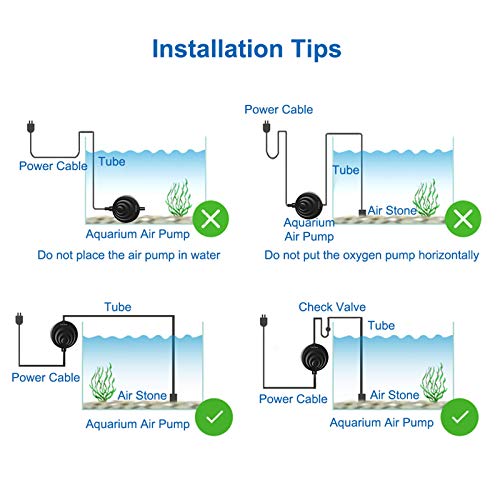 Installation Tips

Power Cable
Tube
Aquarium Air Pump
Do not place the air pump in water

Power Cable
Tube
Air Stone
Aquarium Air Pump
Do not put the oxygen pump horizontally

Tube
Power Cable
Air Stone
Aquarium Air Pump

Check Valve
Tube
Power Cable
Air Stone
Aquarium Air Pump