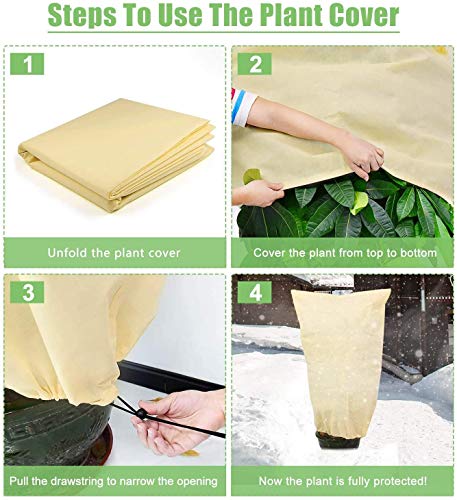 Steps To Use The Plant Cover

1

Unfold the plant cover

2

Cover the plant from top to bottom

3

Pull the drawstring to narrow the opening

4

Now the plant is fully protected!