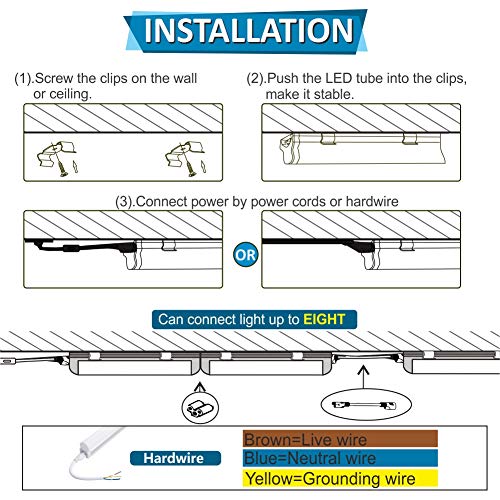 INSTALLATION

(1).Screw the clips on the wall or ceiling.

(2).Push the LED tube into the clips, make it stable.

(3).Connect power by power cords or hardwire

OR

Can connect light up to EIGHT

Hardwire

Brown=Live wire

Blue=Neutral wire

Yellow=Grounding wire