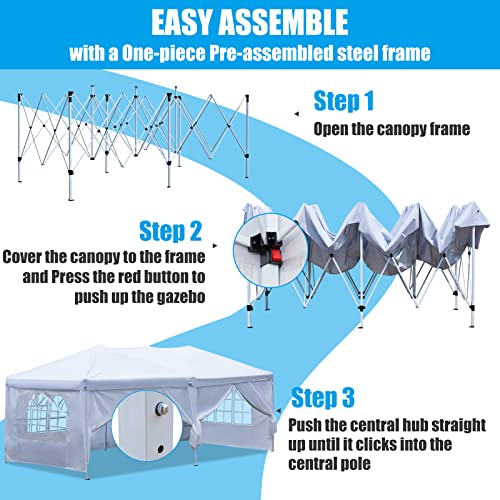 EASY ASSEMBLE
with a One-piece Pre-assembled steel frame

Step 1
Open the canopy frame

Step 2
Cover the canopy to the frame and Press the red button to push up the gazebo

Step 3
Push the central hub straight up until it clicks into the central pole