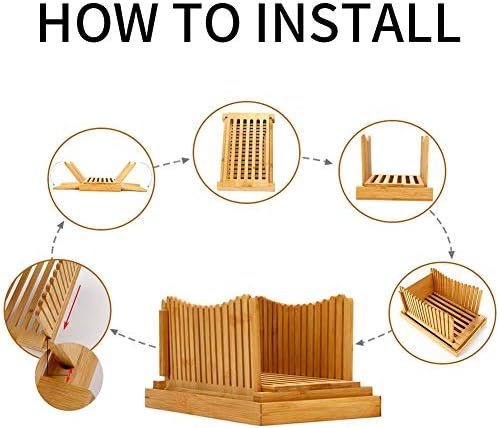 HOW TO INSTALL