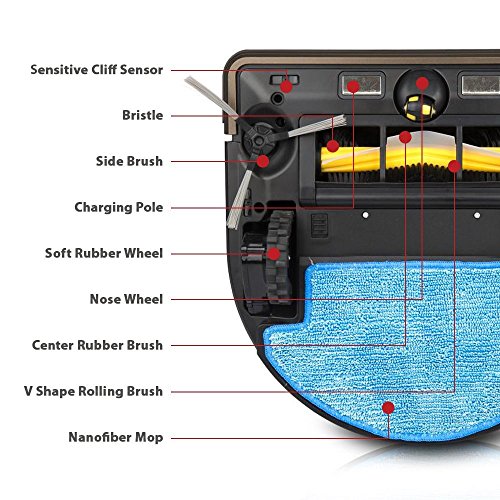 Sensitive Cliff Sensor

Bristle

Side Brush

Charging Pole

Soft Rubber Wheel

Nose Wheel

Center Rubber Brush

V Shape Rolling Brush

Nanofiber Mop