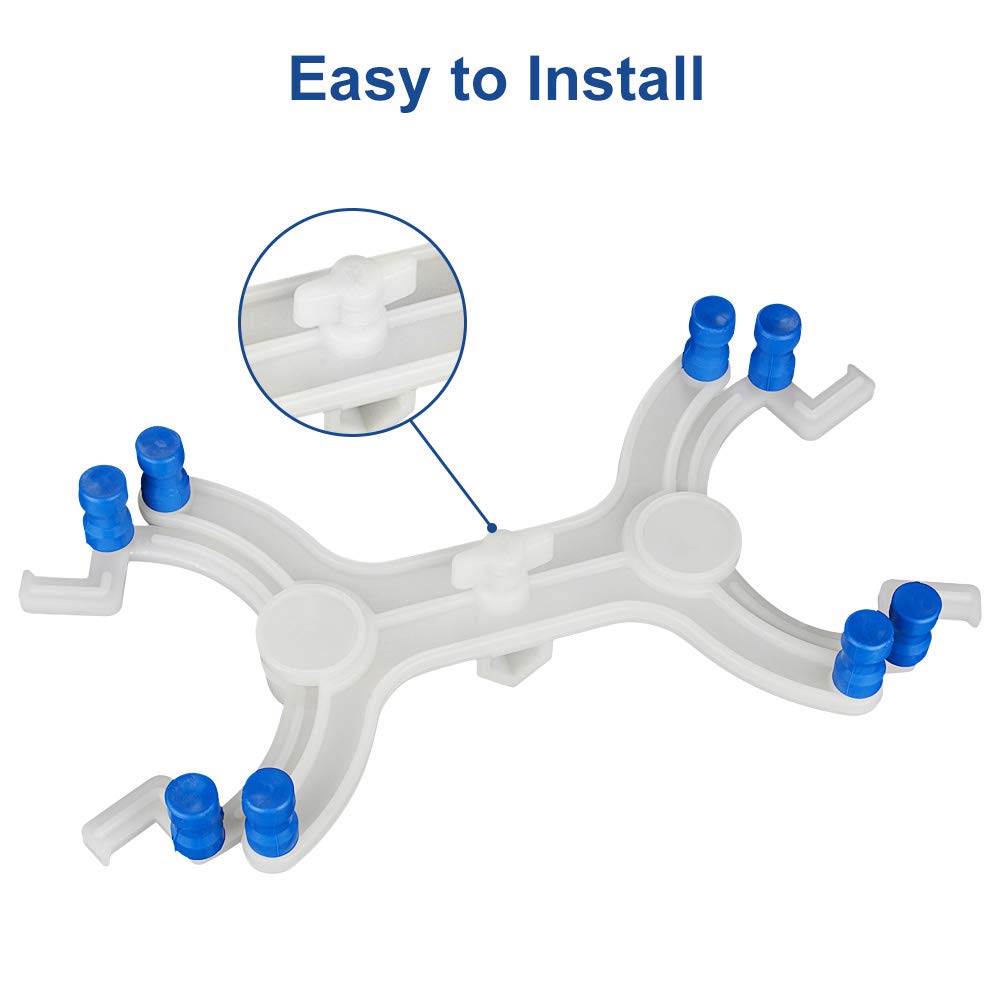 Easy to Install