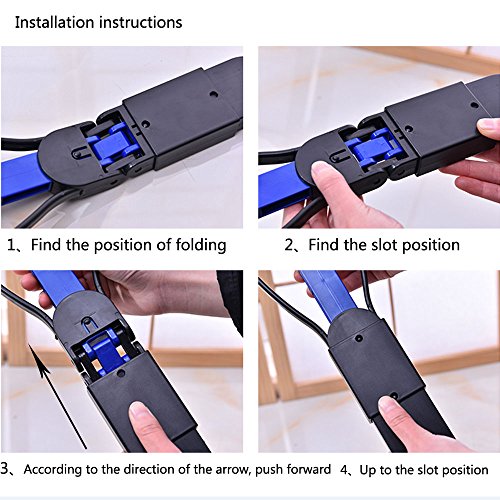 Installation instructions

1、Find the position of folding

2、Find the slot position

3、According to the direction of the arrow, push forward

4、Up to the slot position