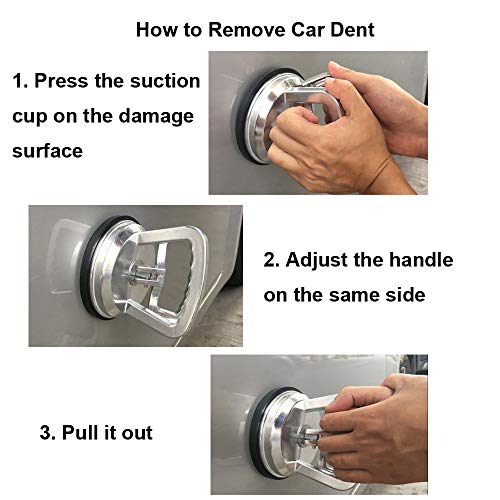 How to Remove Car Dent

1. Press the suction cup on the damage surface

2. Adjust the handle on the same side

3. Pull it out