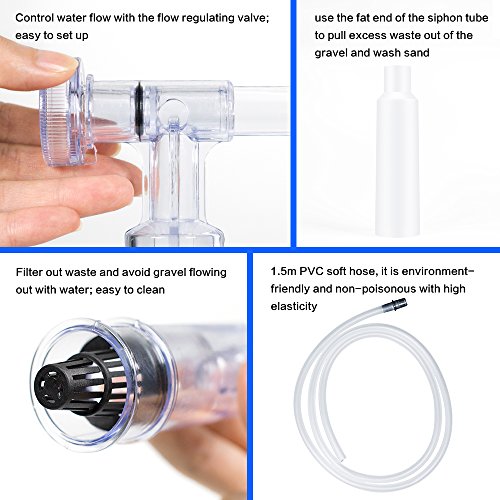 Control water flow with the flow regulating valve; easy to set up

use the fat end of the siphon tube to pull excess waste out of the gravel and wash sand

Filter out waste and avoid gravel flowing out with water; easy to clean

1.5m PVC soft hose, it is environment-friendly and non-poisonous with high elasticity