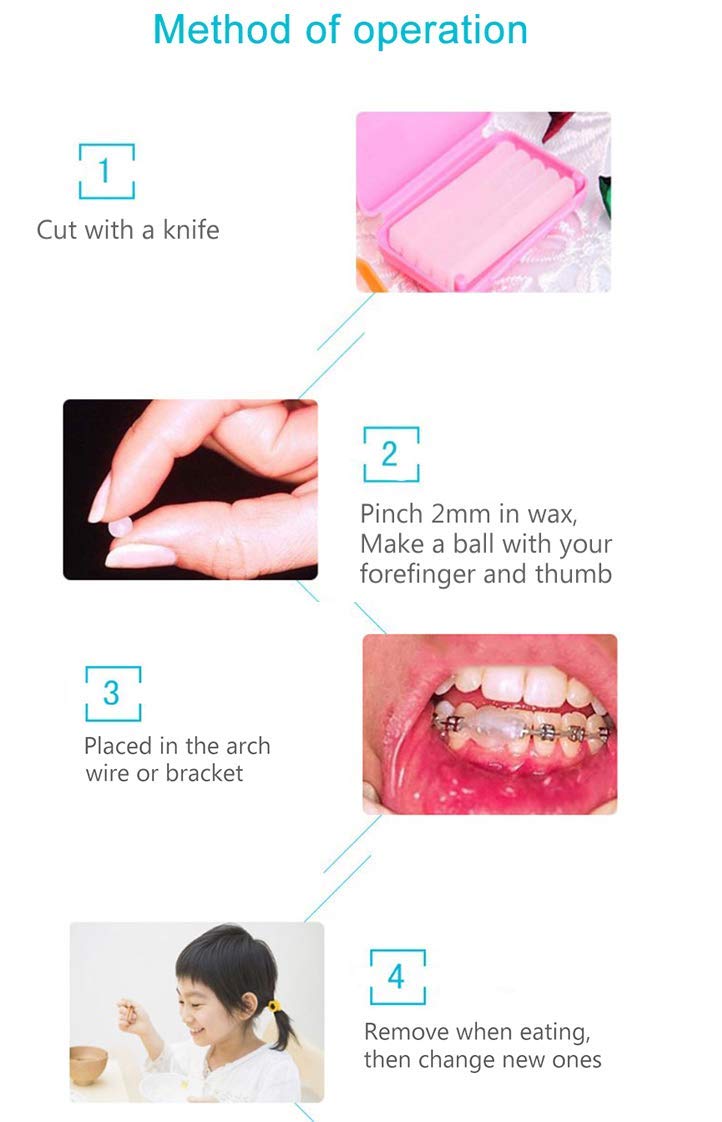 Method of operation

1
Cut with a knife

2
Pinch 2mm in wax,
Make a ball with your forefinger and thumb

3
Placed in the arch wire or bracket

4
Remove when eating, then change new ones