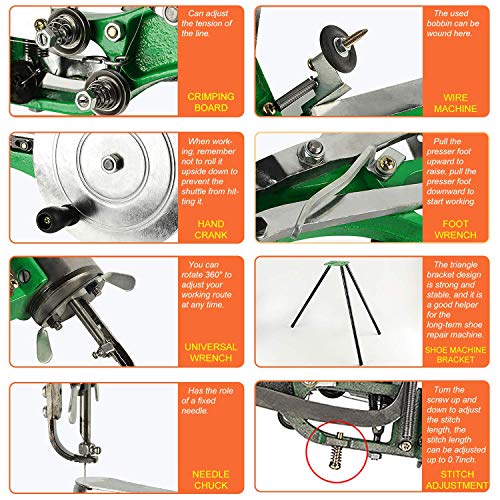 Can adjust the tension of the line.

CRIMPING BOARD

The used bobbin can be wound here.

WIRE MACHINE

When working, remember not to roll it upside down to prevent the shuttle from hitting it.

HAND CRANK

Pull the presser foot upward to raise, pull the presser foot downward to start working.

FOOT WRENCH

You can rotate 360° to adjust your working route at any time.

UNIVERSAL WRENCH

The triangle bracket design is strong and stable, and it is a good helper for the long-term shoe repair machine.

SHOE MACHINE BRACKET

Has the role of a fixed needle.

NEEDLE CHUCK

Turn the screw up and down to adjust the stitch length, the stitch length can be adjusted up to 0.7inch.

STITCH ADJUSTMENT