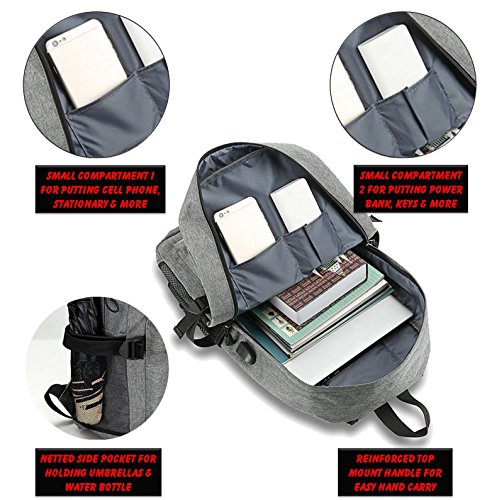 SMALL COMPARTMENT 1 FOR PUTTING CELL PHONE, STATIONARY & MORE

SMALL COMPARTMENT 2 FOR PUTTING POWER BANK, KEYS & MORE

NETTED SIDE POCKET FOR HOLDING UMBRELLAS & WATER BOTTLE

REINFORCED TOP MOUNT HANDLE FOR EASY HAND CARRY