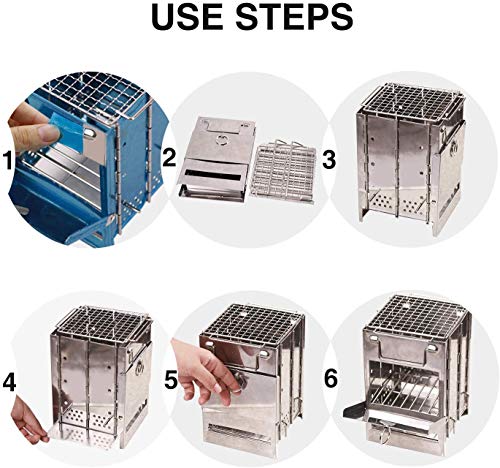 USE STEPS

1

2

3

4

5

6