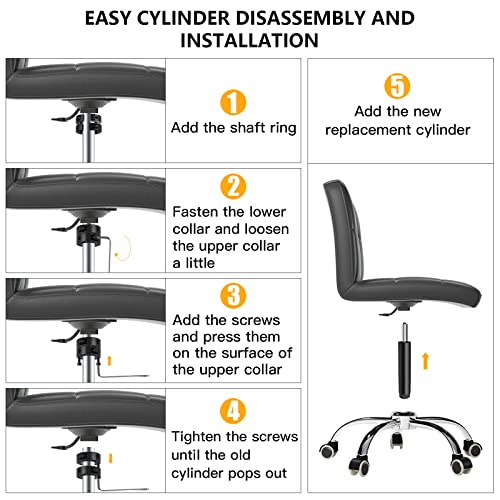 EASY CYLINDER DISASSEMBLY AND INSTALLATION

1
Add the shaft ring

2
Fasten the lower collar and loosen the upper collar a little

3
Add the screws and press them on the surface of the upper collar

4
Tighten the screws until the old cylinder pops out

5
Add the new replacement cylinder