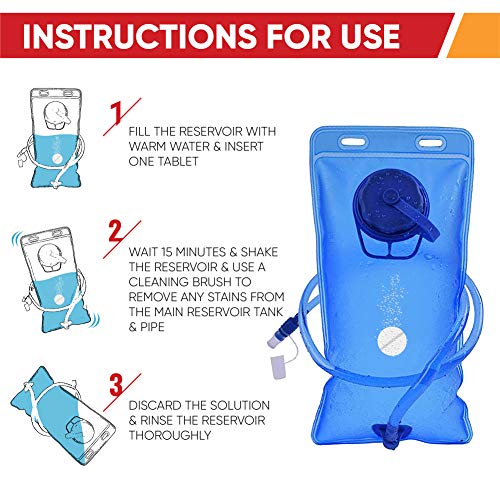 INSTRUCTIONS FOR USE

1

FILL THE RESERVOIR WITH WARM WATER & INSERT ONE TABLET

2

WAIT 15 MINUTES & SHAKE THE RESERVOIR & USE A CLEANING BRUSH TO REMOVE ANY STAINS FROM THE MAIN RESERVOIR TANK & PIPE

3

DISCARD THE SOLUTION & RINSE THE RESERVOIR THOROUGHLY