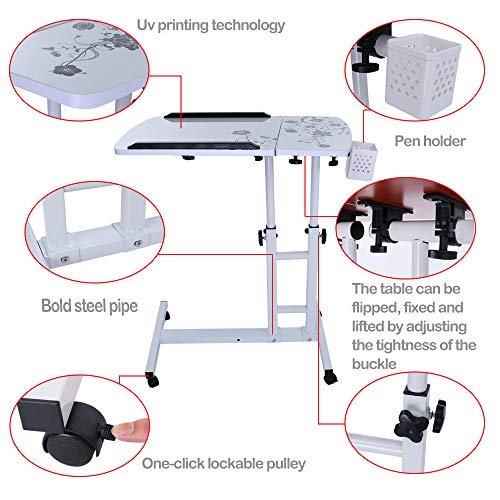 Uv printing technology

Pen holder

Bold steel pipe

The table can be flipped, fixed and lifted by adjusting the tightness of the buckle

One-click lockable pulley