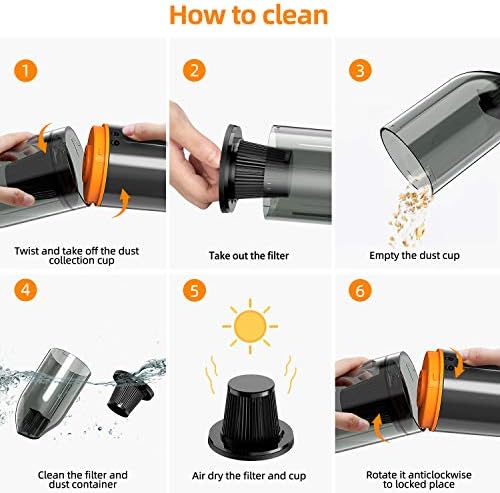 How to clean

1
Twist and take off the dust collection cup

2
Take out the filter

3
Empty the dust cup

4
Clean the filter and dust container

5
Air dry the filter and cup

6
Rotate it anticlockwise to locked place