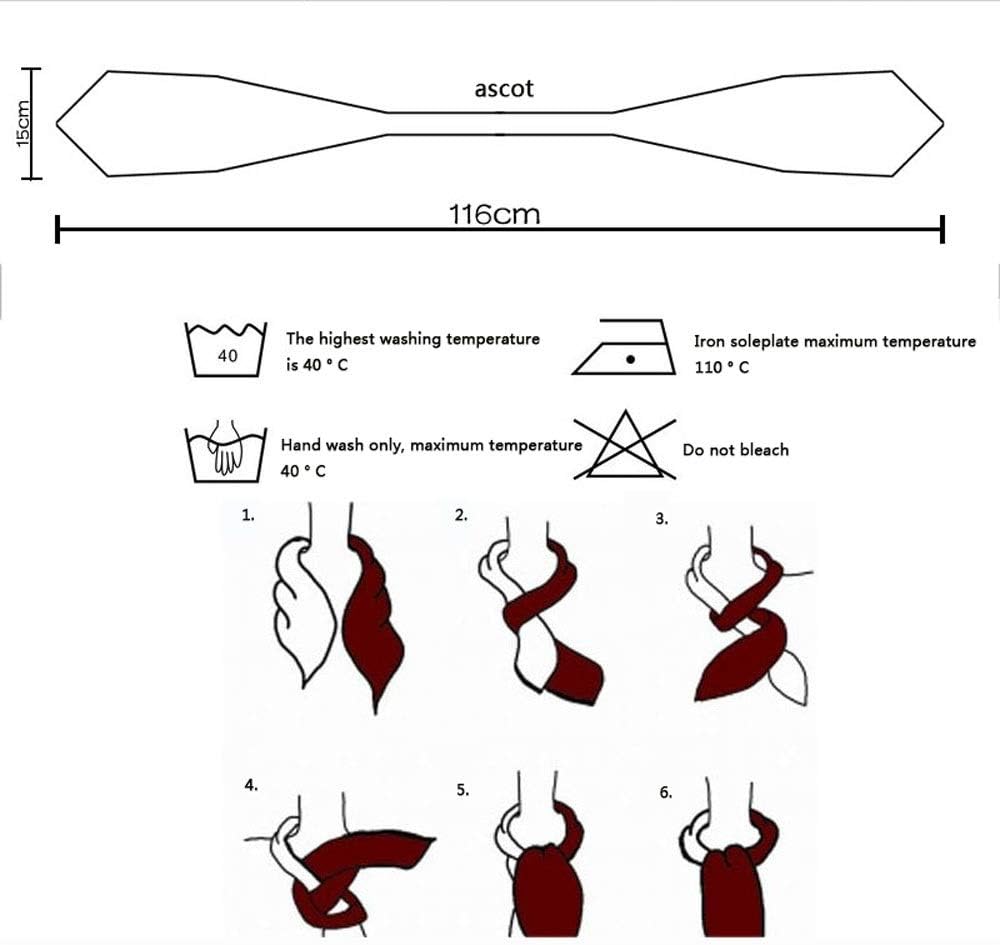 15cm

ascot

116cm

40

The highest washing temperature is 40 ° C

Iron soleplate maximum temperature 110 ° C

Hand wash only, maximum temperature 40 ° C

Do not bleach

1.

2.

3.

4.

5.

6.