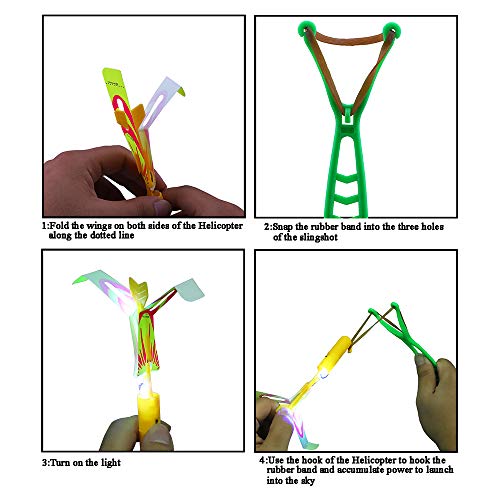 1:Fold the wings on both sides of the Helicopter along the dotted line

2:Snap the rubber band into the three holes of the slingshot

3:Turn on the light

4:Use the hook of the Helicopter to hook the rubber band and accumulate power to launch into the sky