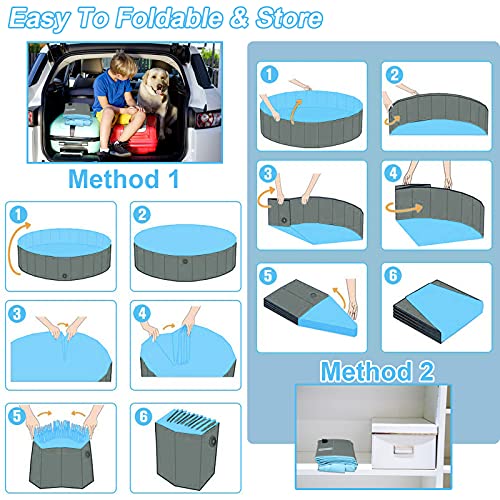 Easy To Foldable & Store

Method 1

1

2

3

4

5

6

1

2

3

4

5

6

Method 2