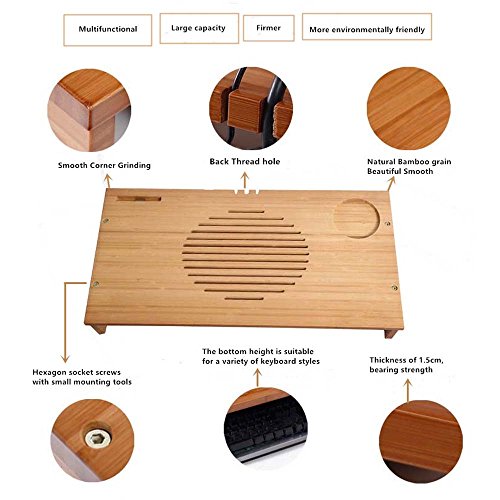 Multifunctional

Large capacity

Firmer

More environmentally friendly

Smooth Corner Grinding

Back Thread hole

Natural Bamboo grain
Beautiful Smooth

Hexagon socket screws with small mounting tools

The bottom height is suitable for a variety of keyboard styles

Thickness of 1.5cm, bearing strength