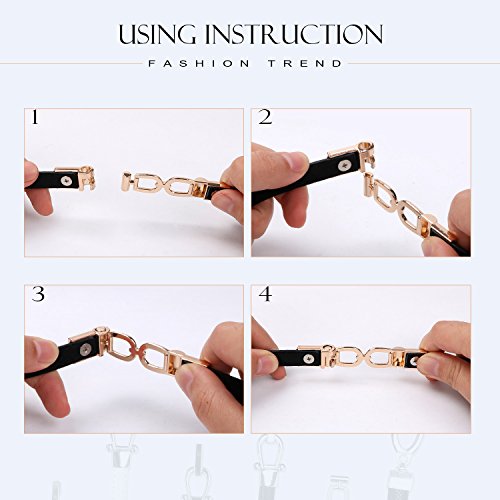 USING INSTRUCTION
FASHION TREND

1

2

3

4