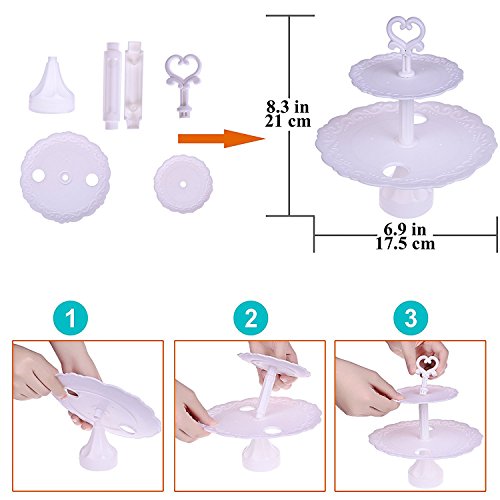 8.3 in
21 cm

6.9 in
17.5 cm

1

2

3