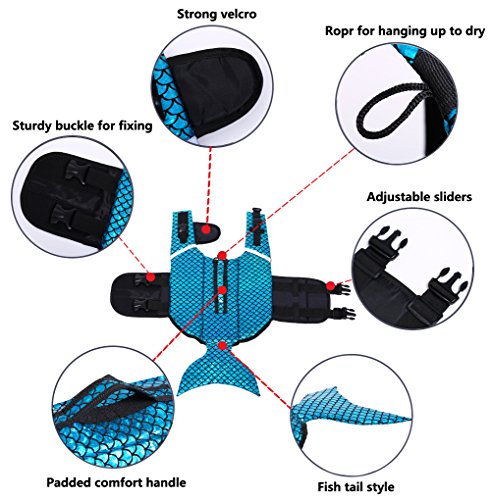 Strong velcro

Ropr for hanging up to dry

Sturdy buckle for fixing

Adjustable sliders

Padded comfort handle

Fish tail style