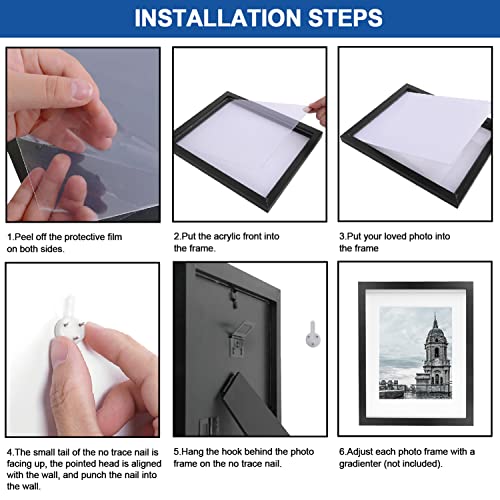 INSTALLATION STEPS

1.Peel off the protective film on both sides.

2.Put the acrylic front into the frame.

3.Put your loved photo into the frame

4.The small tail of the no trace nail is facing up, the pointed head is aligned with the wall, and punch the nail into the wall.

5.Hang the hook behind the photo frame on the no trace nail.

6.Adjust each photo frame with a gradienter (not included).