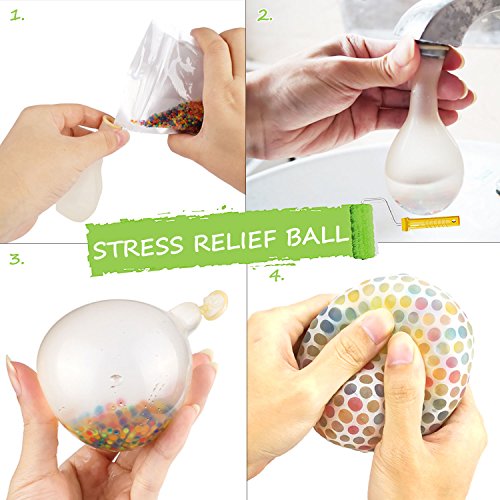 1.

2.

STRESS RELIEF BALL

3.

4.