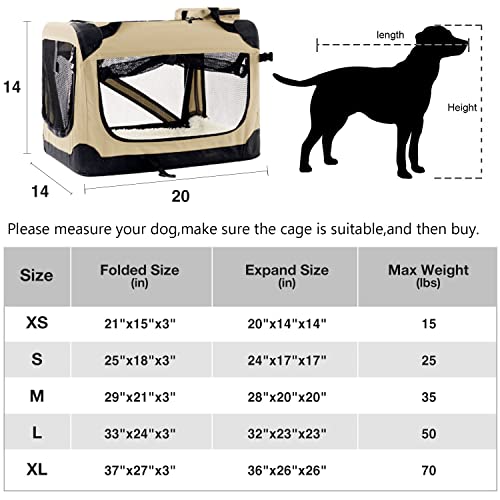 14
14
20
length
Height

Please measure your dog,make sure the cage is suitable,and then buy.

| Size | Folded Size (in) | Expand Size (in) | Max Weight (lbs) |
|---|---|---|---|
| XS | 21"x15"x3" | 20"x14"x14" | 15 |
| S | 25"x18"x3" | 24"x17"x17" | 25 |
| M | 29"x21"x3" | 28"x20"x20" | 35 |
| L | 33"x24"x3" | 32"x23"x23" | 50 |
| XL | 37"x27"x3" | 36"x26"x26" | 70 |