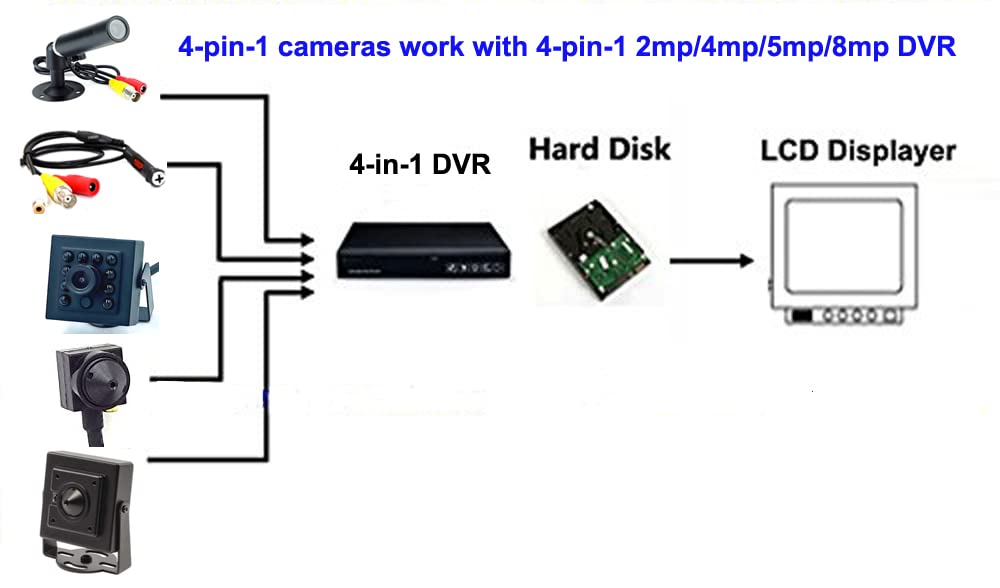 4-pin-1 cameras work with 4-pin-1 2mp/4mp/5mp/8mp DVR

4-in-1 DVR

Hard Disk

LCD Displayer