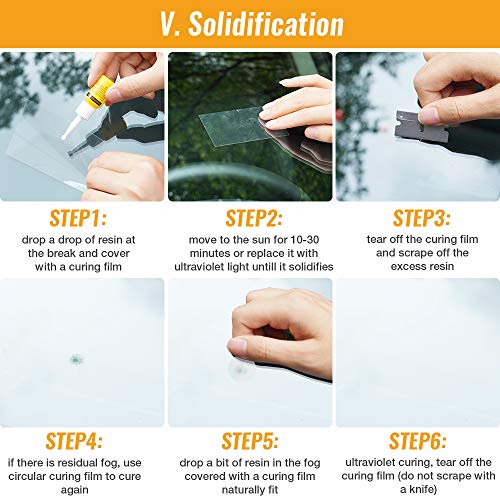 V. Solidification

STEP1:
drop a drop of resin at the break and cover with a curing film

STEP2:
move to the sun for 10-30 minutes or replace it with ultraviolet light untill it solidifies

STEP3:
tear off the curing film and scrape off the excess resin

STEP4:
if there is residual fog, use circular curing film to cure again

STEP5:
drop a bit of resin in the fog covered with a curing film naturally fit

STEP6:
ultraviolet curing, tear off the curing film (do not scrape with a knife)