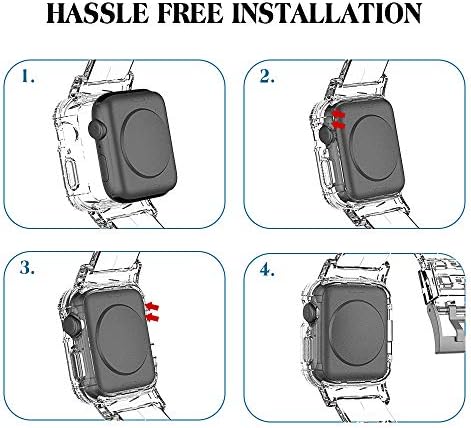 HASSLE FREE INSTALLATION

1.

2.

3.

4.