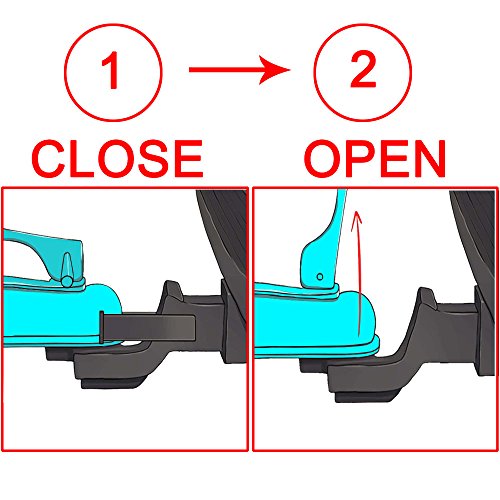 1

2

CLOSE

OPEN