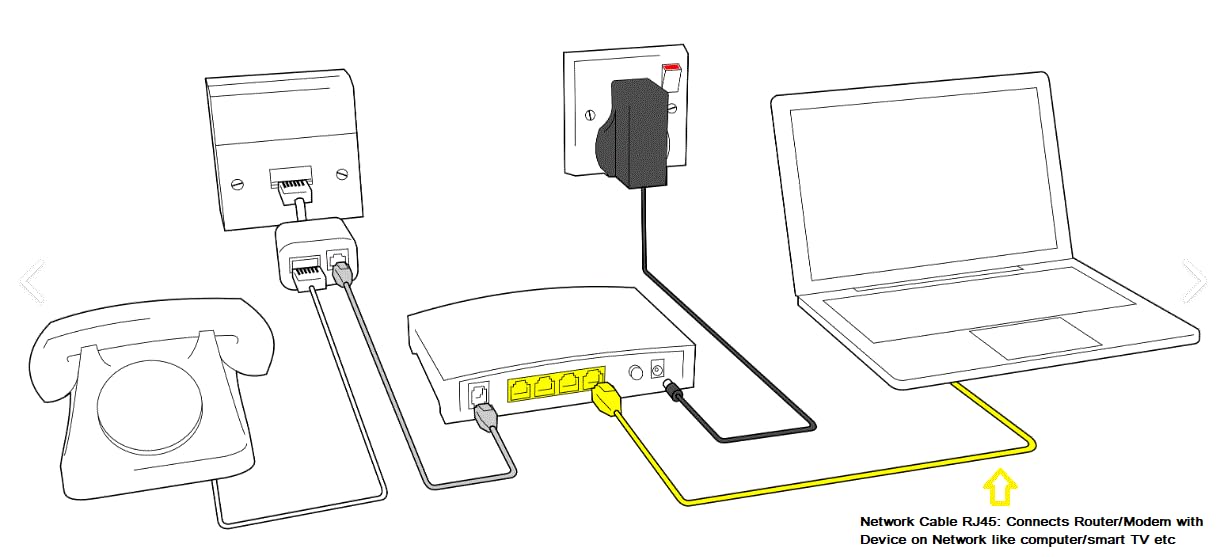 Network Cable RJ45: Connects Router/Modem with Device on Network like computer/smart TV etc