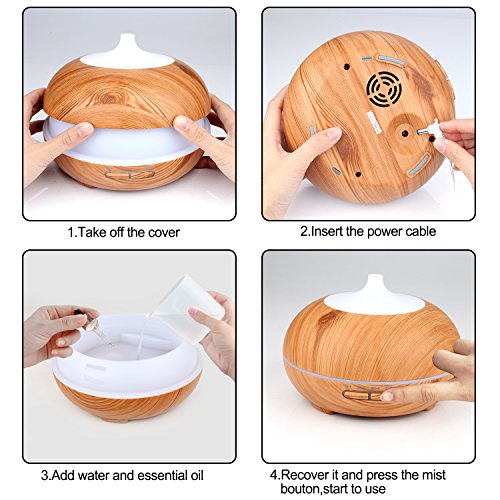 1.Take off the cover

2.Insert the power cable

3.Add water and essential oil

4.Recover it and press the mist bouton,start to use