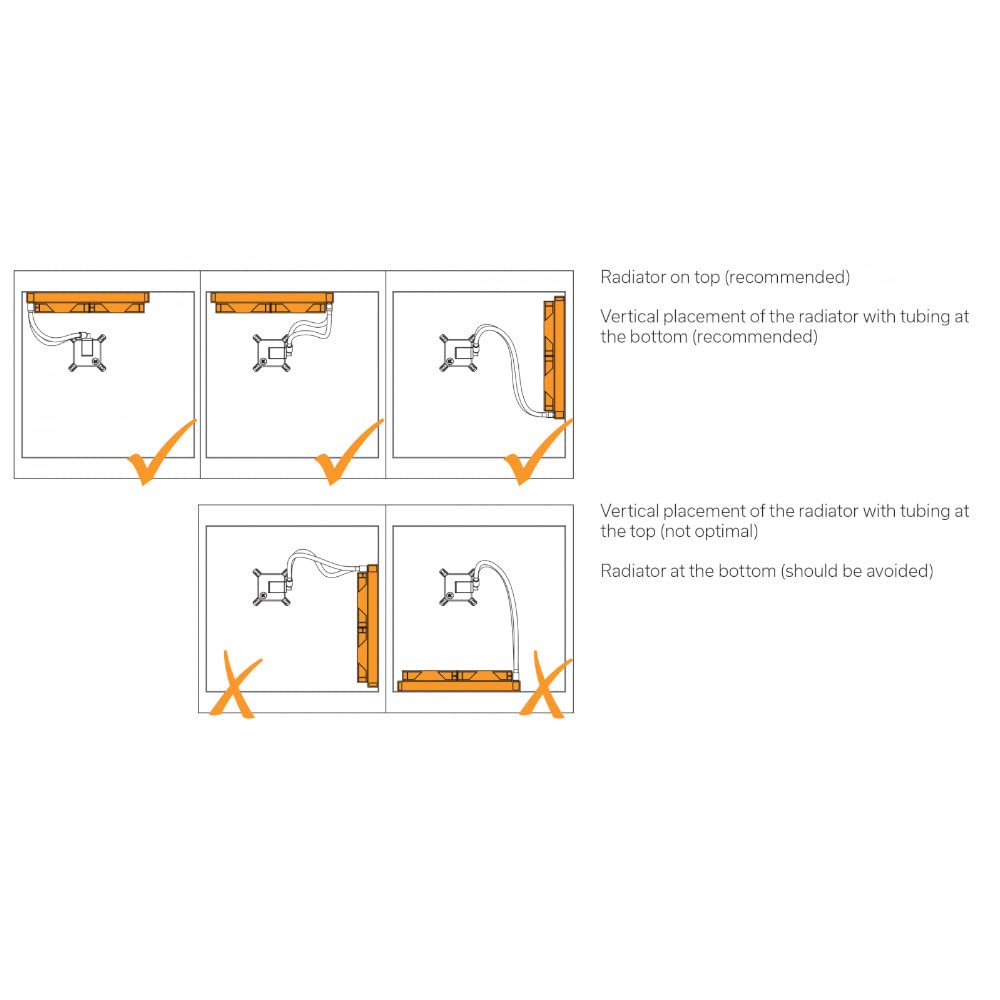 Radiator on top (recommended)

Vertical placement of the radiator with tubing at the bottom (recommended)

Vertical placement of the radiator with tubing at the top (not optimal)

Radiator at the bottom (should be avoided)