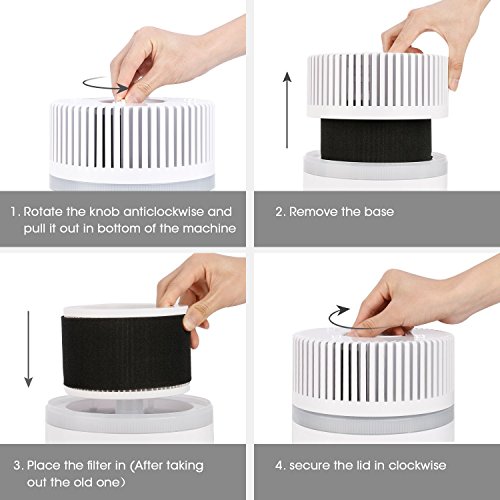 1. Rotate the knob anticlockwise and pull it out in bottom of the machine

2. Remove the base

3. Place the filter in (After taking out the old one)

4. secure the lid in clockwise