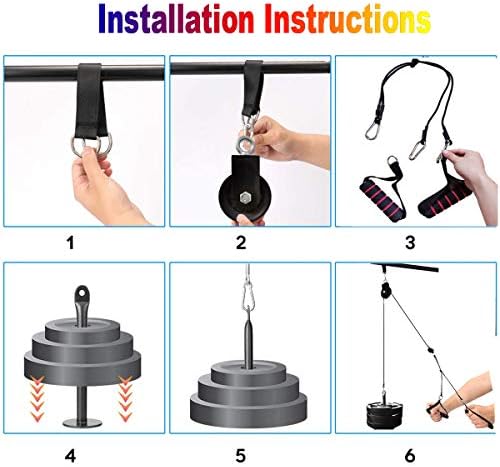 Installation Instructions

1

2

3

4

5

6