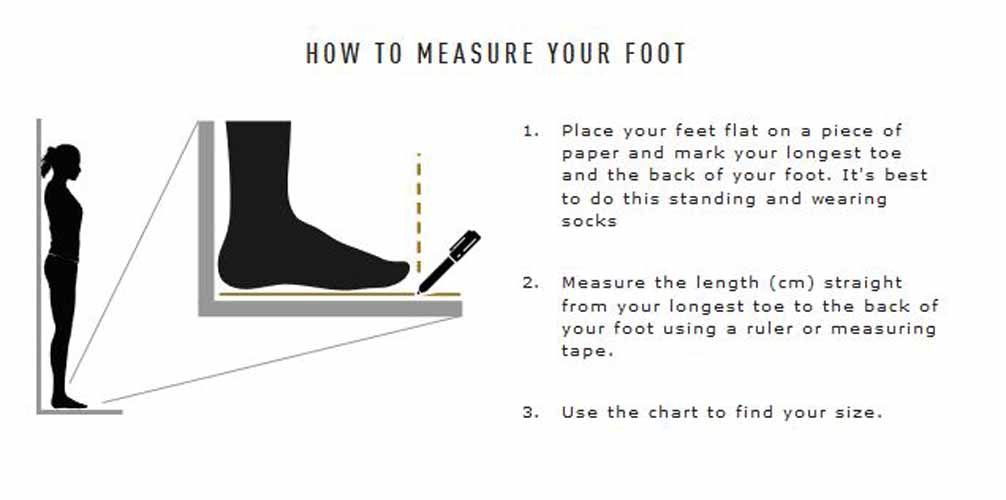 HOW TO MEASURE YOUR FOOT

1. Place your feet flat on a piece of paper and mark your longest toe and the back of your foot. It's best to do this standing and wearing socks

2. Measure the length (cm) straight from your longest toe to the back of your foot using a ruler or measuring tape.

3. Use the chart to find your size.