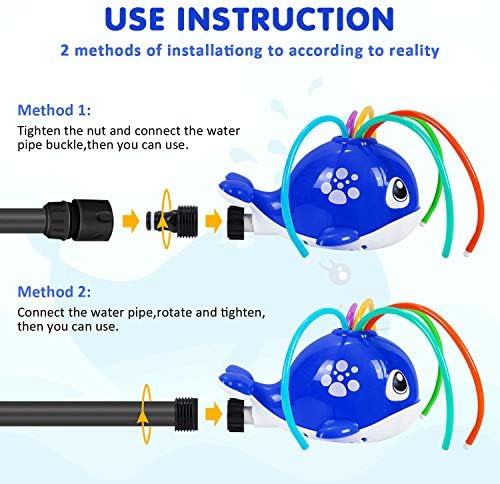 USE INSTRUCTION

2 methods of installationg to according to reality

Method 1:

Tighten the nut and connect the water pipe buckle,then you can use.

Method 2:

Connect the water pipe,rotate and tighten, then you can use.