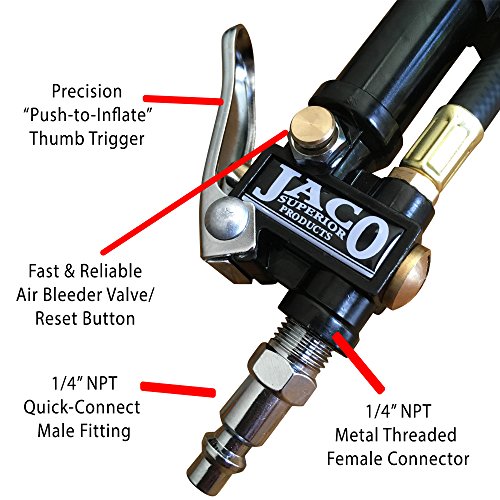 Precision
“Push-to-Inflate”
Thumb Trigger

JACO
SUPERIOR
PRODUCTS

Fast & Reliable
Air Bleeder Valve/
Reset Button

1/4” NPT
Quick-Connect
Male Fitting

1/4” NPT
Metal Threaded
Female Connector