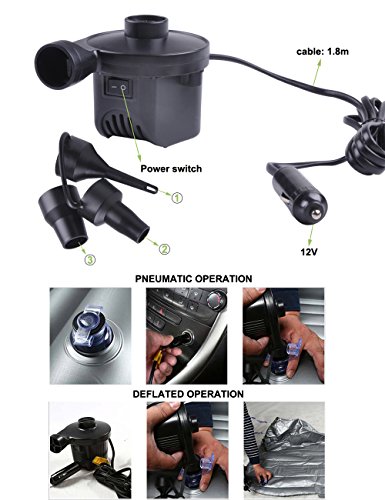 cable: 1.8m

Power switch

1

2

3

12V

PNEUMATIC OPERATION

DEFLATED OPERATION