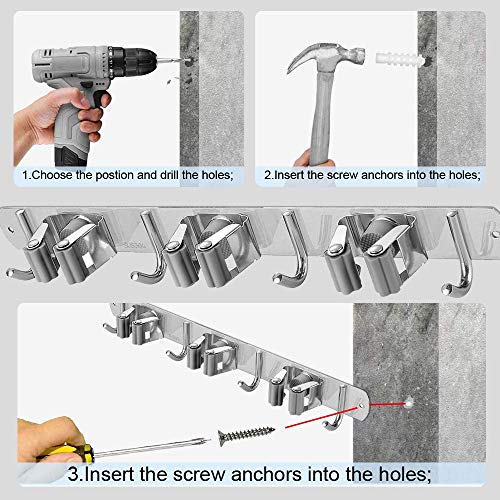 1.Choose the postion and drill the holes;

2.Insert the screw anchors into the holes;

3.Insert the screw anchors into the holes;