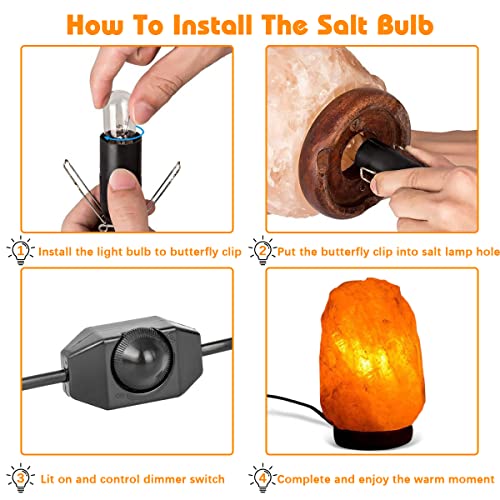 How To Install The Salt Bulb

1 Install the light bulb to butterfly clip

2 Put the butterfly clip into salt lamp hole

3 Lit on and control dimmer switch

4 Complete and enjoy the warm moment