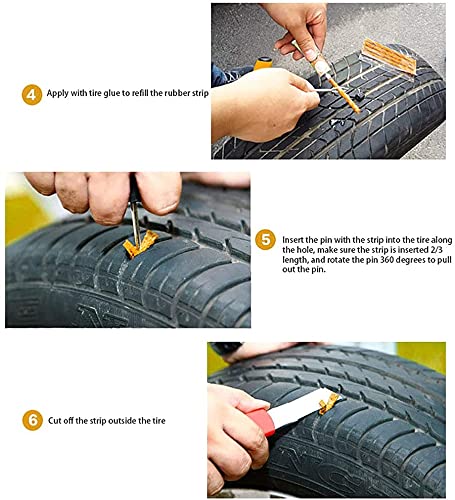 4 Apply with tire glue to refill the rubber strip

5 Insert the pin with the strip into the tire along the hole, make sure the strip is inserted 2/3 length, and rotate the pin 360 degrees to pull out the pin.

6 Cut off the strip outside the tire