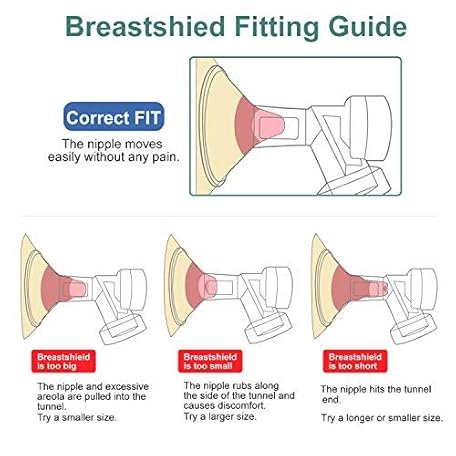 Breastshied Fitting Guide

Correct FIT

The nipple moves easily without any pain.

Breastshield is too big

The nipple and excessive areola are pulled into the tunnel.
Try a smaller size.

Breastshield is too small

The nipple rubs along the side of the tunnel and causes discomfort.
Try a larger size.

Breastshield is too short

The nipple hits the tunnel end.

Try a longer or smaller size.